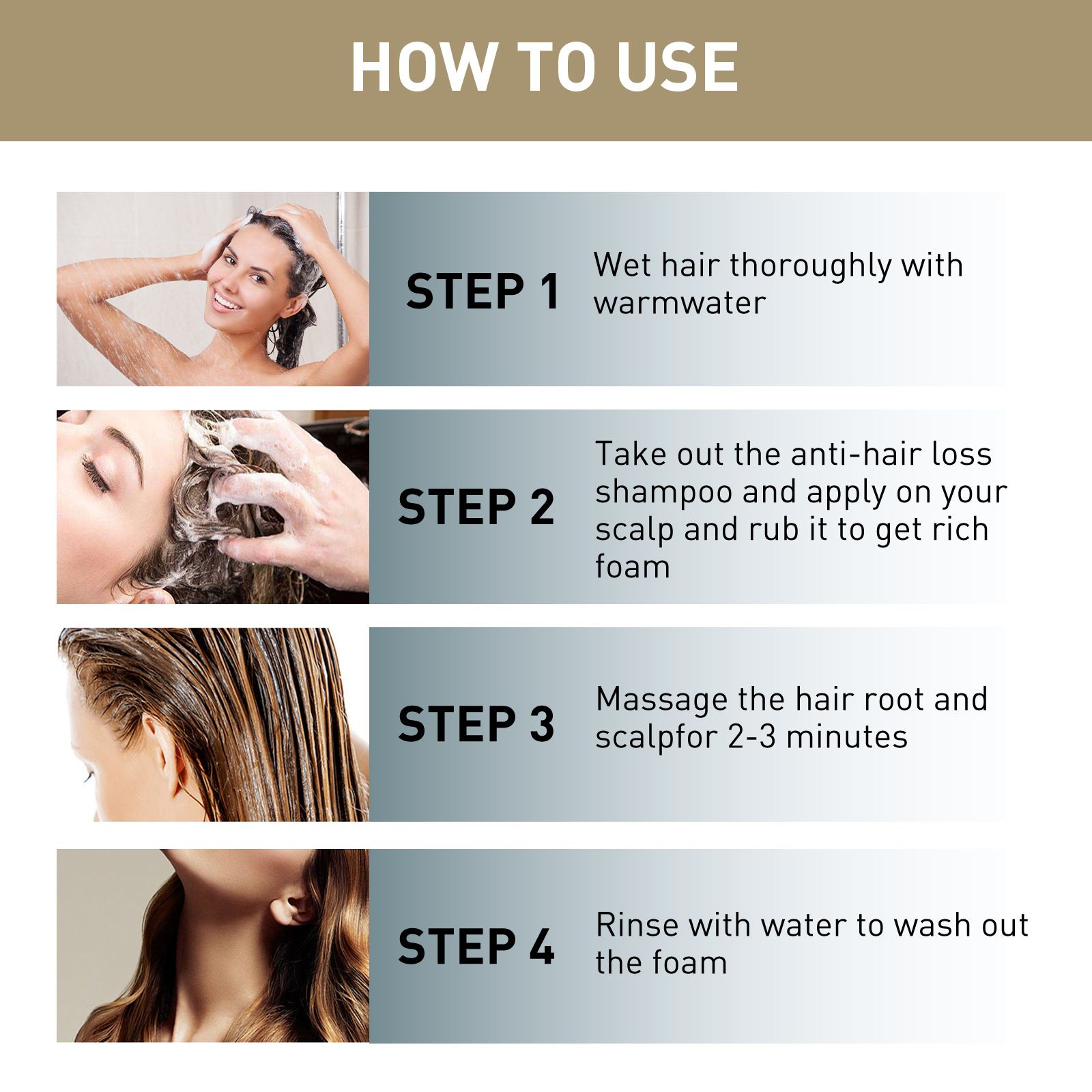 HOW TO USE

STEP 1

Wet hair thoroughly with warmwater

STEP 2

Take out the anti-hair loss shampoo and apply on your scalp and rub it to get rich foam

STEP 3

Massage the hair root and scalpfor 2-3 minutes

STEP 4

Rinse with water to wash out the foam